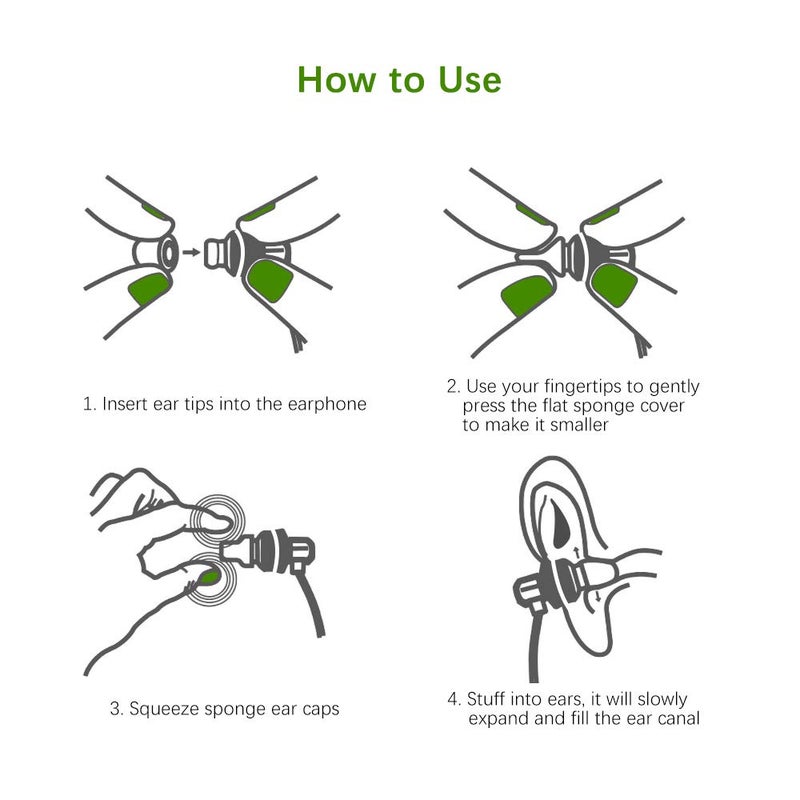 How to Use

1. Insert ear tips into the earphone

2. Use your fingertips to gently press the flat sponge cover to make it smaller

3. Squeeze sponge ear caps

4. Stuff into ears, it will slowly expand and fill the ear canal